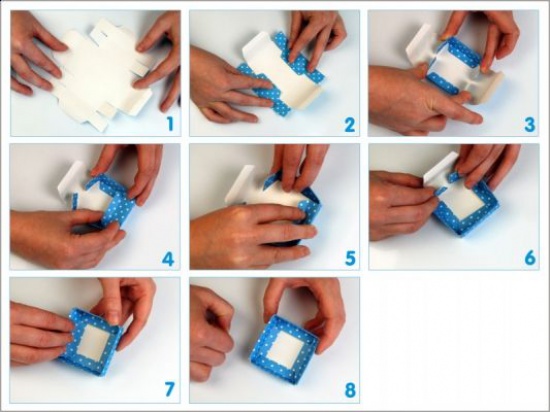 1

2

3

4

5

6

7

8